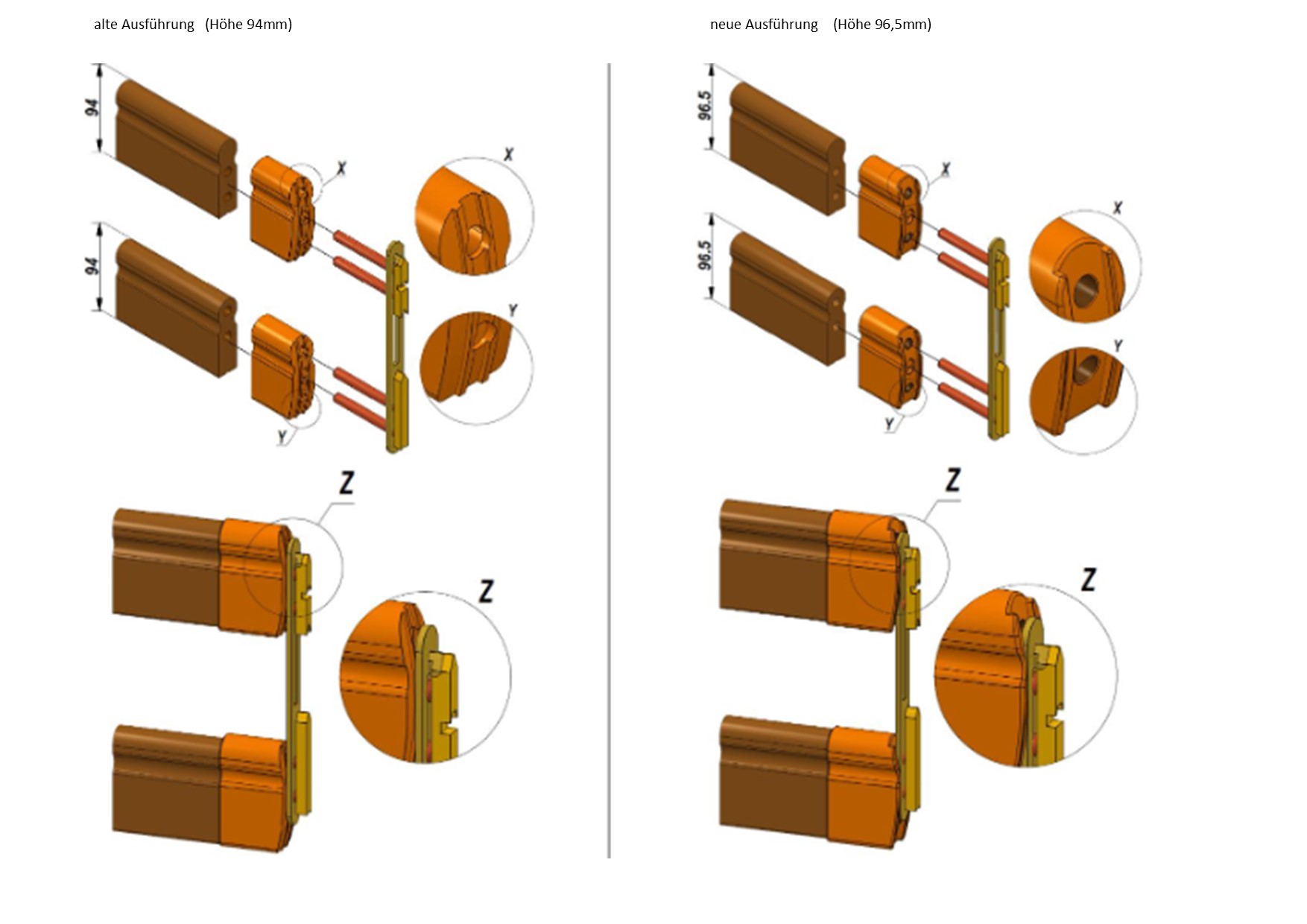 alte Ausführung (Höhe 94mm)

94

X

X

94

Y

Y

Z

Z

neue Ausführung (Höhe 96,5mm)

96.5

X

X

96.5

Y

Y

Z

Z